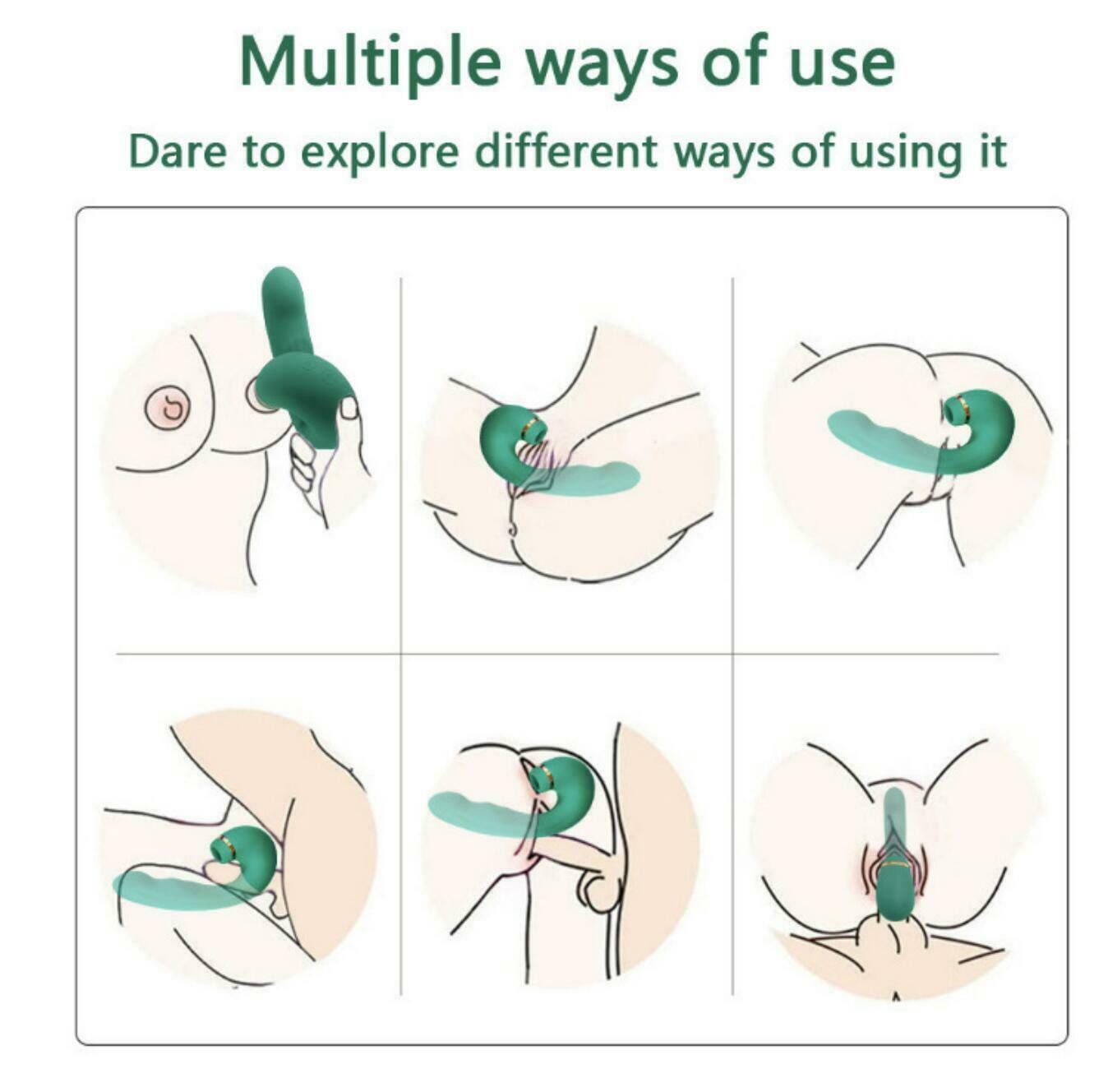 Multiple ways of use

Dare to explore different ways of using it